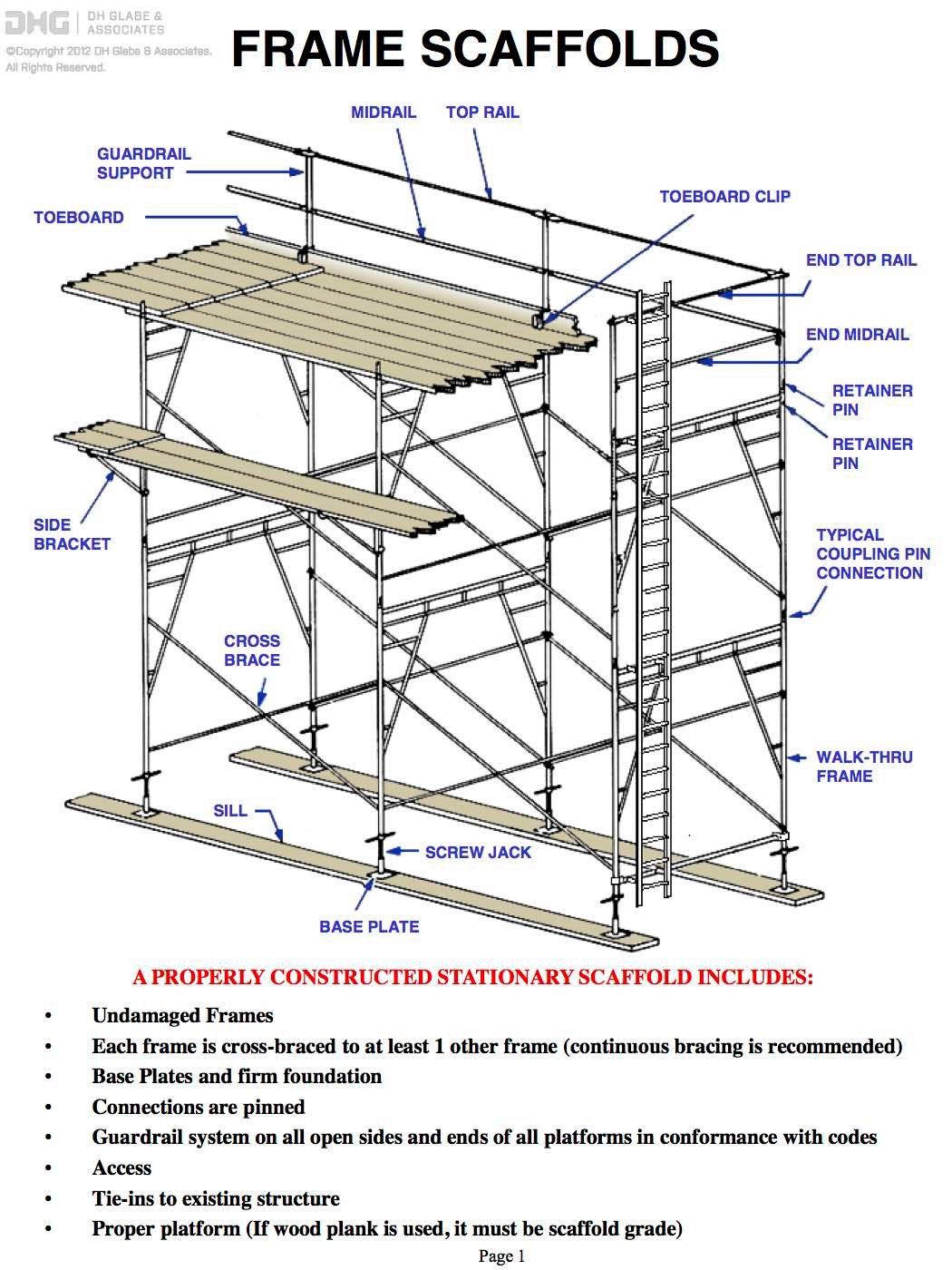 DHG | DH GLABE & ASSOCIATES
©Copyright 2012 DH Glabe & Associates. All Rights Reserved.

FRAME SCAFFOLDS

MIDRAIL
TOP RAIL
GUARDRAIL SUPPORT
TOEBOARD
TOEBOARD CLIP
END TOP RAIL
END MIDRAIL
RETAINER PIN
RETAINER PIN
SIDE BRACKET
TYPICAL COUPLING PIN CONNECTION
CROSS BRACE
WALK-THRU FRAME
SILL
SCREW JACK
BASE PLATE

A PROPERLY CONSTRUCTED STATIONARY SCAFFOLD INCLUDES:

• Undamaged Frames
• Each frame is cross-braced to at least 1 other frame (continuous bracing is recommended)
• Base Plates and firm foundation
• Connections are pinned
• Guardrail system on all open sides and ends of all platforms in conformance with codes
• Access
• Tie-ins to existing structure
• Proper platform (If wood plank is used, it must be scaffold grade)

Page 1